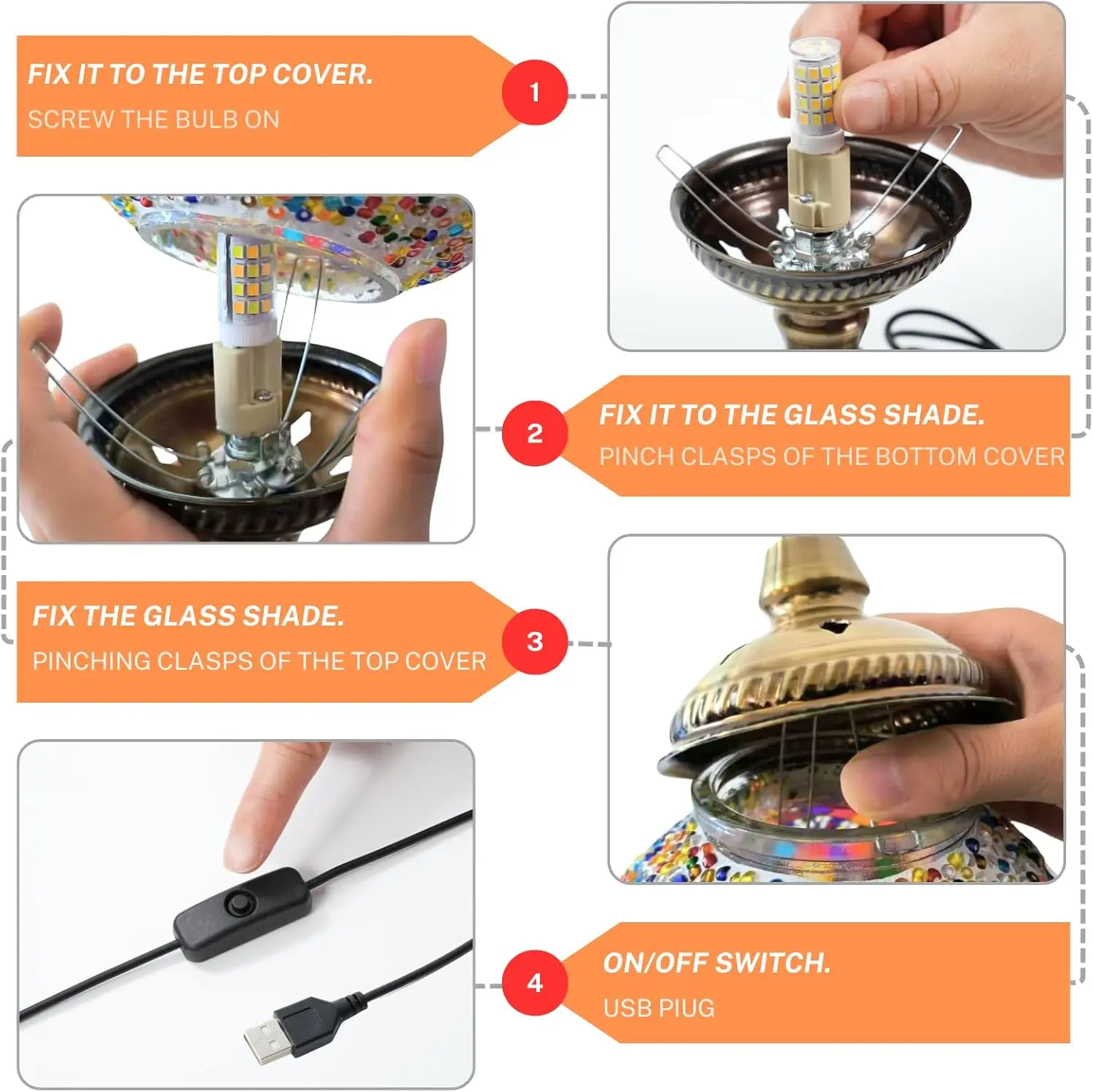 FIX IT TO THE TOP COVER.
SCREW THE BULB ON

1

2

FIX IT TO THE GLASS SHADE.
PINCH CLASPS OF THE BOTTOM COVER

FIX THE GLASS SHADE.
PINCHING CLASPS OF THE TOP COVER

3

4

ON/OFF SWITCH.
USB PIUG